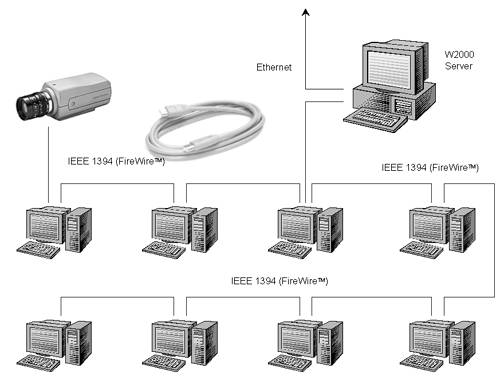 Ethernet

W2000
Server

IEEE 1394 (FireWire™)

IEEE 1394 (FireWire™)

IEEE 1394 (FireWire™)