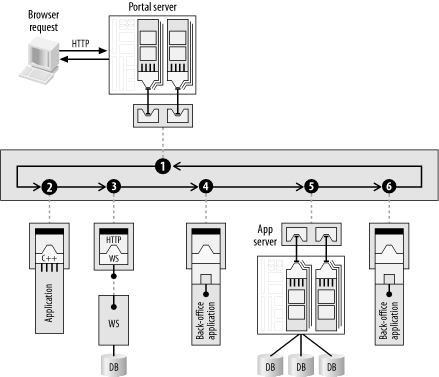 Browser request

HTTP

Portal server

1

2

3

4

5

6

C++

Application

HTTP

WS

WS

DB

Back-office application

App server

DB

DB

DB

Back-office application