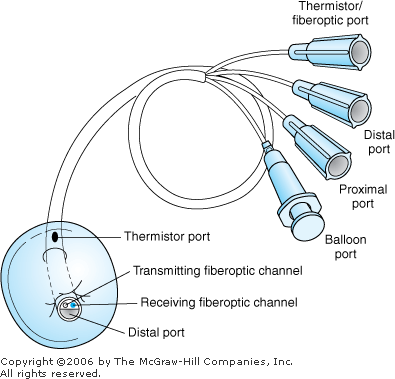 Thermistor/ fiberoptic port

Distal port

Proximal port

Balloon port

Thermistor port

Transmitting fiberoptic channel

Receiving fiberoptic channel

Distal port

Copyright ©2006 by The McGraw-Hill Companies, Inc.
All rights reserved.