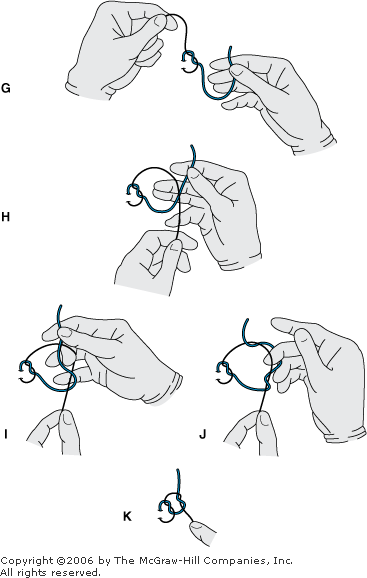 G

H

I

J

K

Copyright ©2006 by The McGraw-Hill Companies, Inc.
All rights reserved.