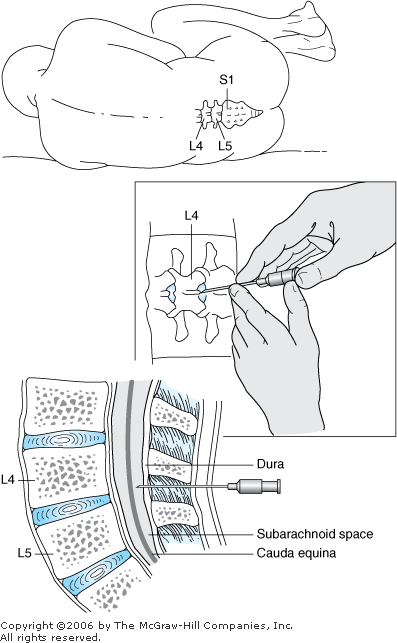 S1
L4
L5

L4

L4
L5
Dura
Subarachnoid space
Cauda equina

Copyright ©2006 by The McGraw-Hill Companies, Inc.
All rights reserved.