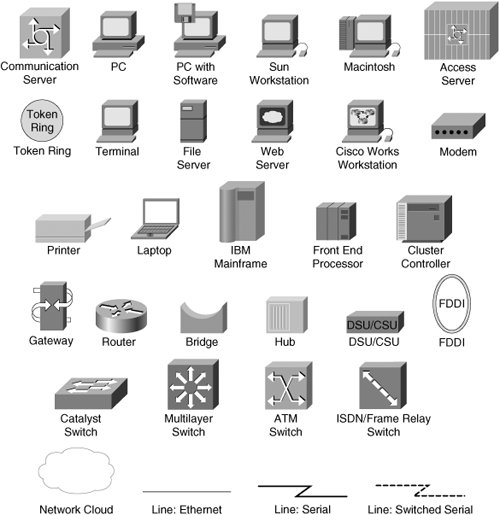 Communication Server
PC
PC with Software
Sun Workstation
Macintosh
Access Server

Token Ring
Token Ring
Terminal
File Server
Web Server
Cisco Works Workstation
Modem

Printer
Laptop
IBM Mainframe
Front End Processor
Cluster Controller

Gateway
Router
Bridge
Hub
DSU/CSU
DSU/CSU
FDDI
FDDI

Catalyst Switch
Multilayer Switch
ATM Switch
ISDN/Frame Relay Switch

Network Cloud
Line: Ethernet
Line: Serial
Line: Switched Serial