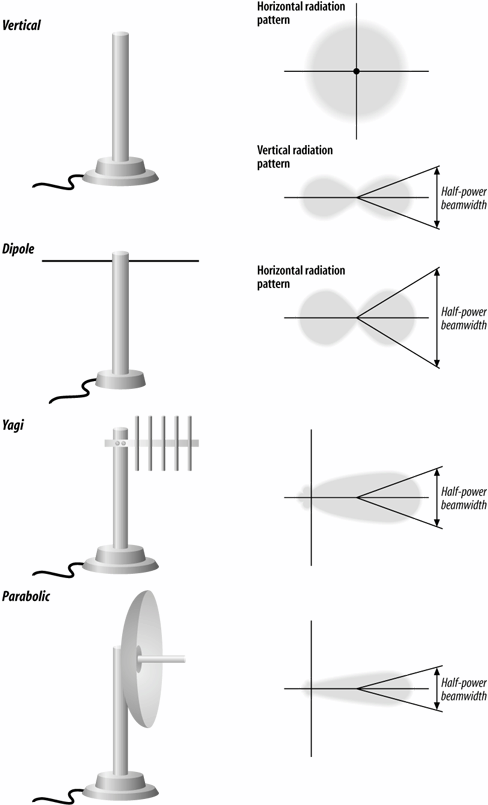 Vertical

Horizontal radiation pattern

Vertical radiation pattern

Half-power beamwidth

Dipole

Horizontal radiation pattern

Half-power beamwidth

Yagi

Half-power beamwidth

Parabolic

Half-power beamwidth