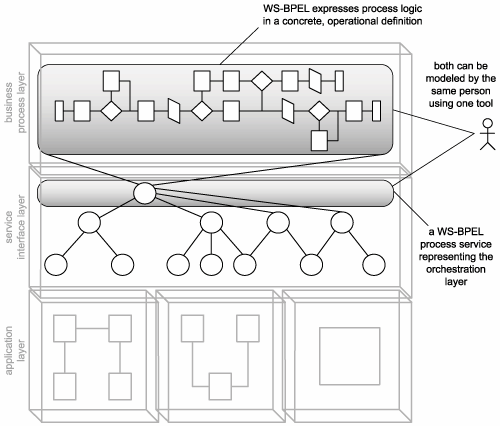 WS-BPEL expresses process logic in a concrete, operational definition

business process layer

both can be modeled by the same person using one tool

service interface layer

a WS-BPEL process service representing the orchestration layer

application layer