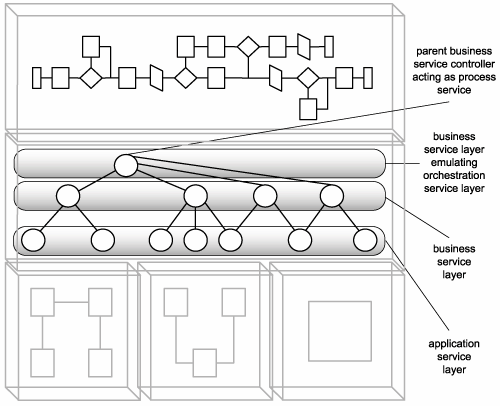 parent business service controller acting as process service

business service layer emulating orchestration service layer

business service layer

application service layer